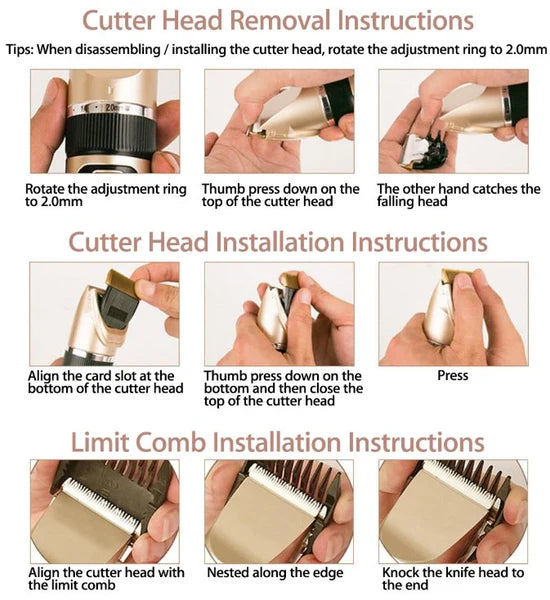 Cutter Head Removal Instructions

Tips: When disassembling / installing the cutter head, rotate the adjustment ring to 2.0mm

2.0mm

Rotate the adjustment ring to 2.0mm

Thumb press down on the top of the cutter head

The other hand catches the falling head

Cutter Head Installation Instructions

Align the card slot at the bottom of the cutter head

Thumb press down on the bottom and then close the top of the cutter head

Press

Limit Comb Installation Instructions

Align the cutter head with the limit comb

Nested along the edge

Knock the knife head to the end